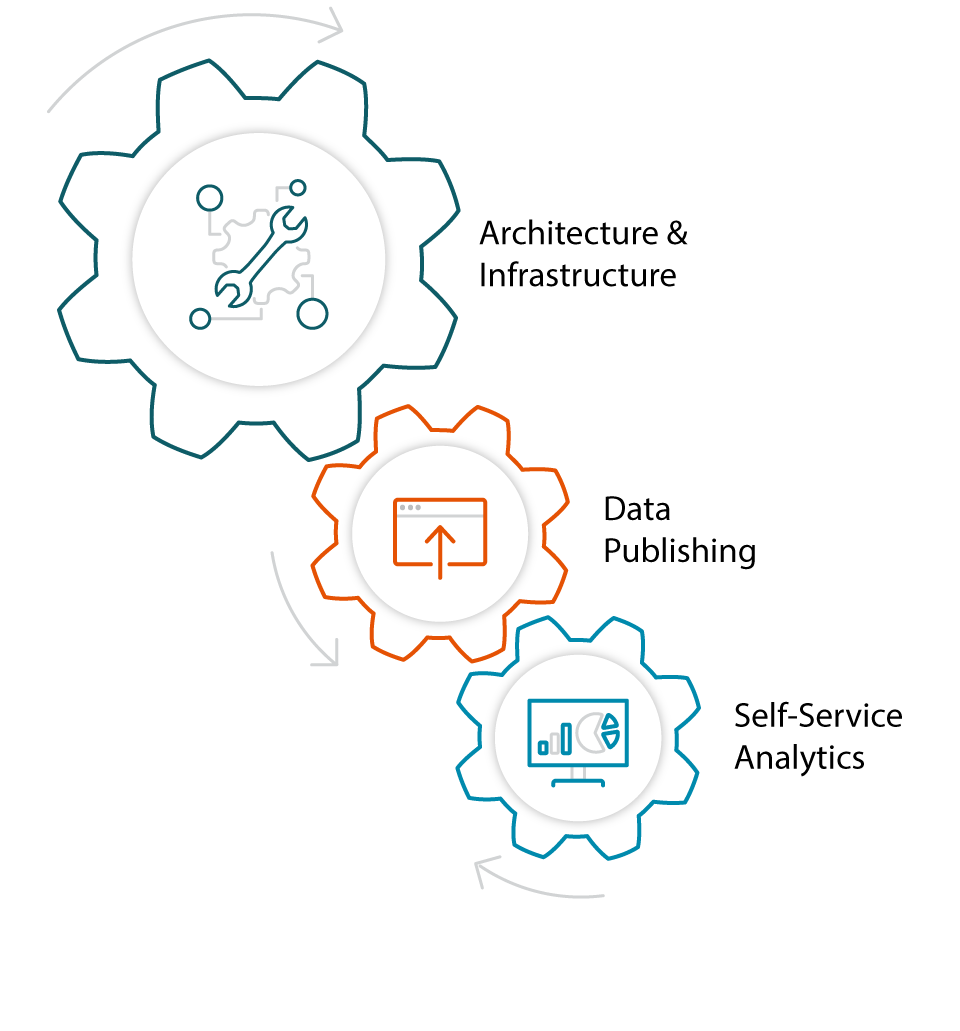 Architecture &
Infrastructure

Data
Publishing

Self-Service
Analytics